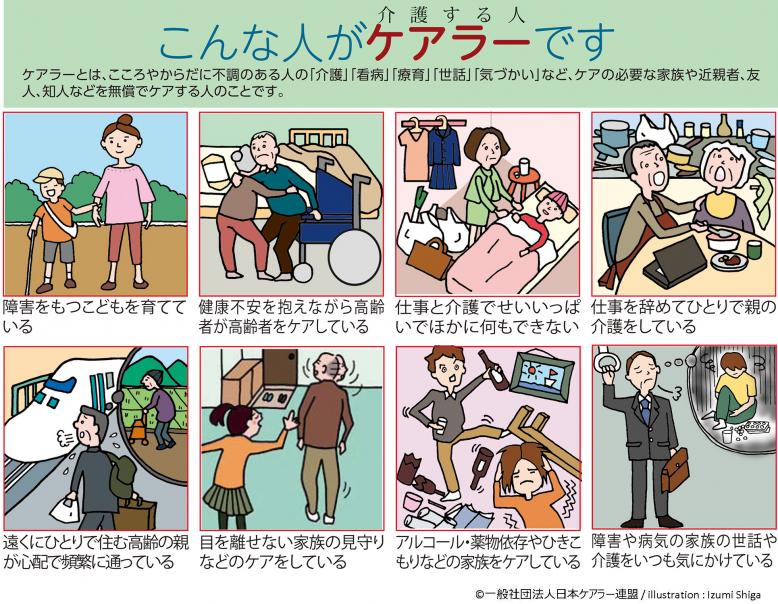 介護する人
こんな人がケアラーです

ケアラーとは、こころやからだに不調のある人の「介護」「看病」「療育」「世話」「気づかい」など、ケアの必要な家族や近親者、友人、知人などを無償でケアする人のことです。

障害をもつこどもを育てている

健康不安を抱えながら高齢者が高齢者をケアしている

仕事と介護でせいいっぱいでほかに何もできない

仕事を辞めてひとりで親の介護をしている

遠くにひとりで住む高齢の親が心配で頻繁に通っている

目を離せない家族の見守りなどのケアをしている

アルコール・薬物依存やひきこもりなどの家族をケアしている

障害や病気の家族の世話や介護をいつも気にかけている

©一般社団法人日本ケアラー連盟 / illustration : Izumi Shiga